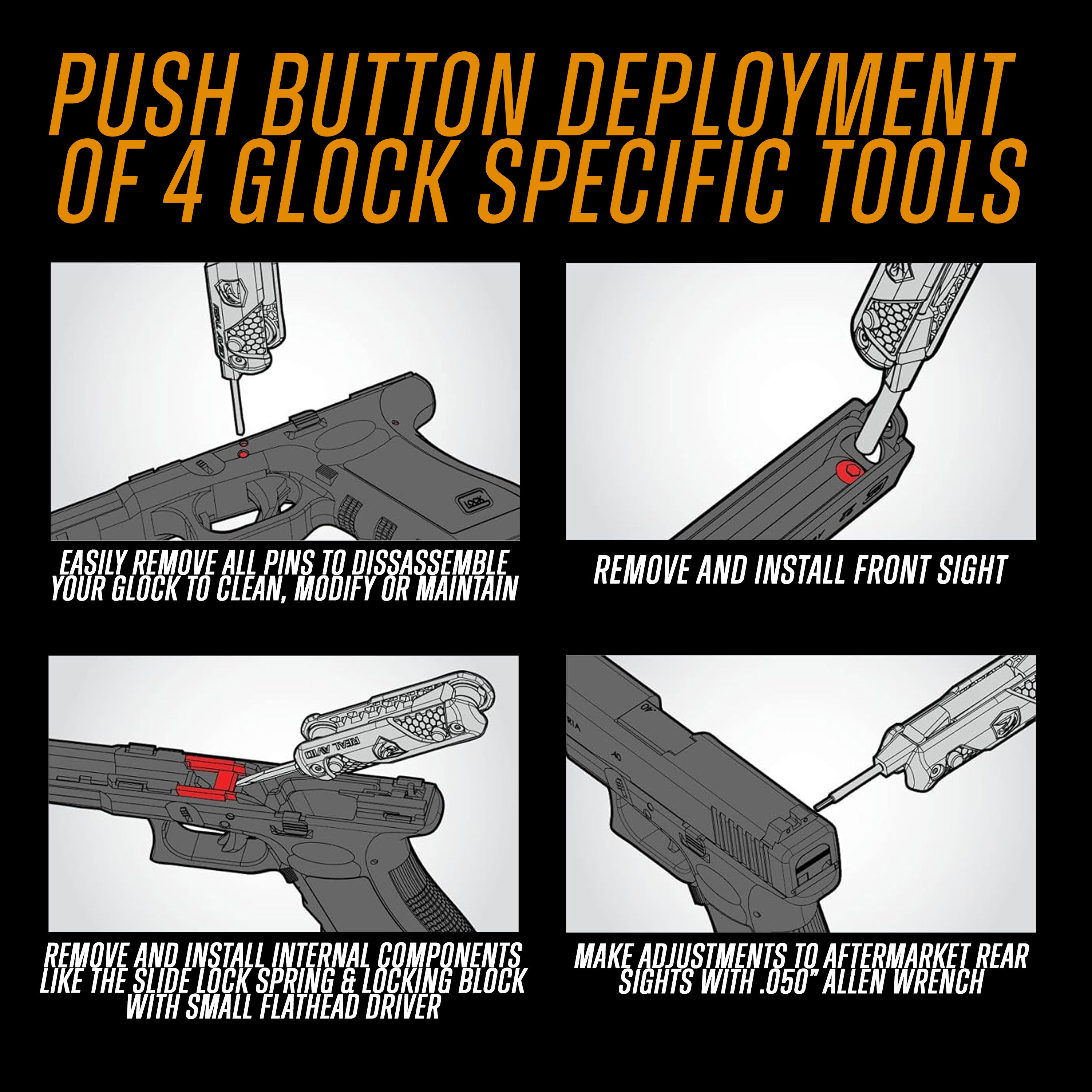 PUSH BUTTON DEPLOYMENT OF 4 GLOCK SPECIFIC TOOLS

REAL AVID

LOCK

EASILY REMOVE ALL PINS TO DISSASSEMBLE YOUR GLOCK TO CLEAN, MODIFY OR MAINTAIN

REMOVE AND INSTALL FRONT SIGHT

REAL AVID

REMOVE AND INSTALL INTERNAL COMPONENTS LIKE THE SLIDE LOCK SPRING & LOCKING BLOCK WITH SMALL FLATHEAD DRIVER

MAKE ADJUSTMENTS TO AFTERMARKET REAR SIGHTS WITH .050" ALLEN WRENCH