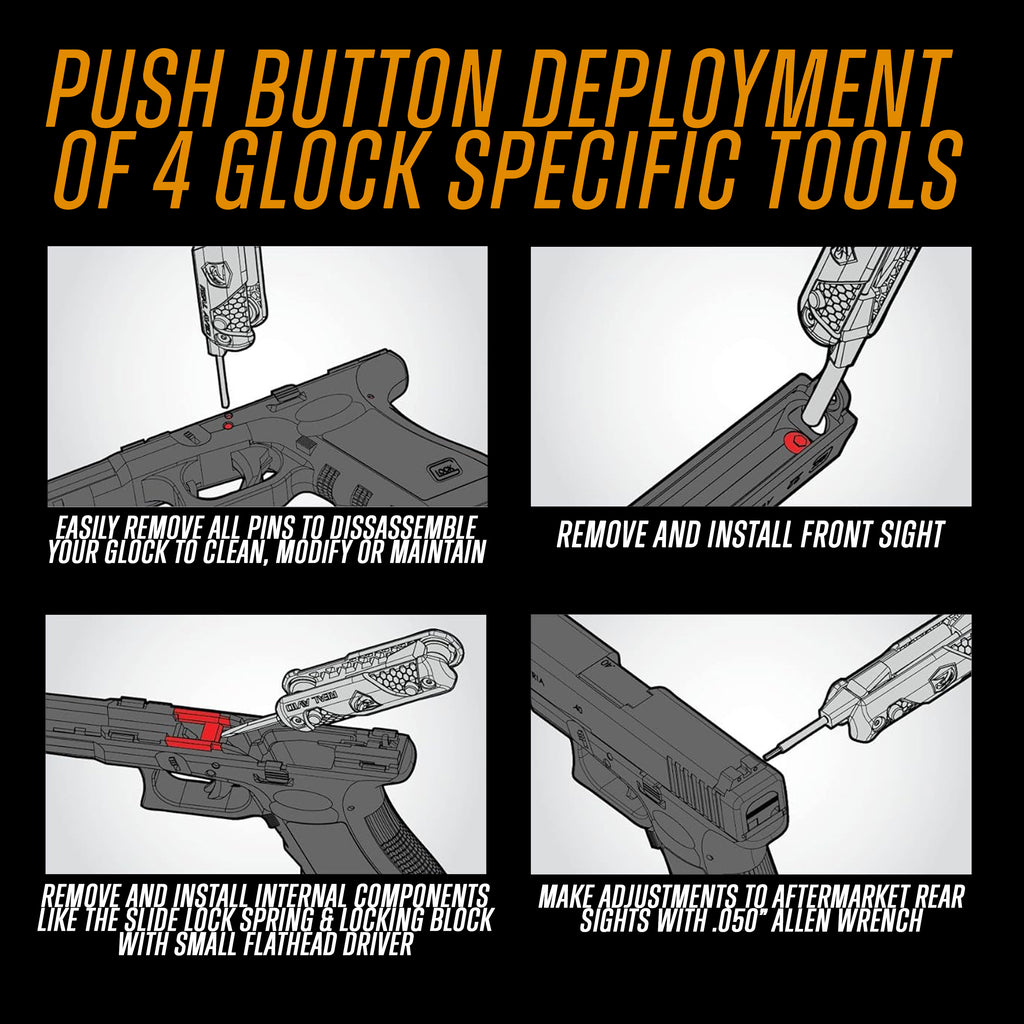 PUSH BUTTON DEPLOYMENT OF 4 GLOCK SPECIFIC TOOLS

REAL AVID

GLOCK

EASILY REMOVE ALL PINS TO DISSASSEMBLE YOUR GLOCK TO CLEAN, MODIFY OR MAINTAIN

REMOVE AND INSTALL FRONT SIGHT

REAL AVID

REMOVE AND INSTALL INTERNAL COMPONENTS LIKE THE SLIDE LOCK SPRING & LOCKING BLOCK WITH SMALL FLATHEAD DRIVER

MAKE ADJUSTMENTS TO AFTERMARKET REAR SIGHTS WITH .050" ALLEN WRENCH