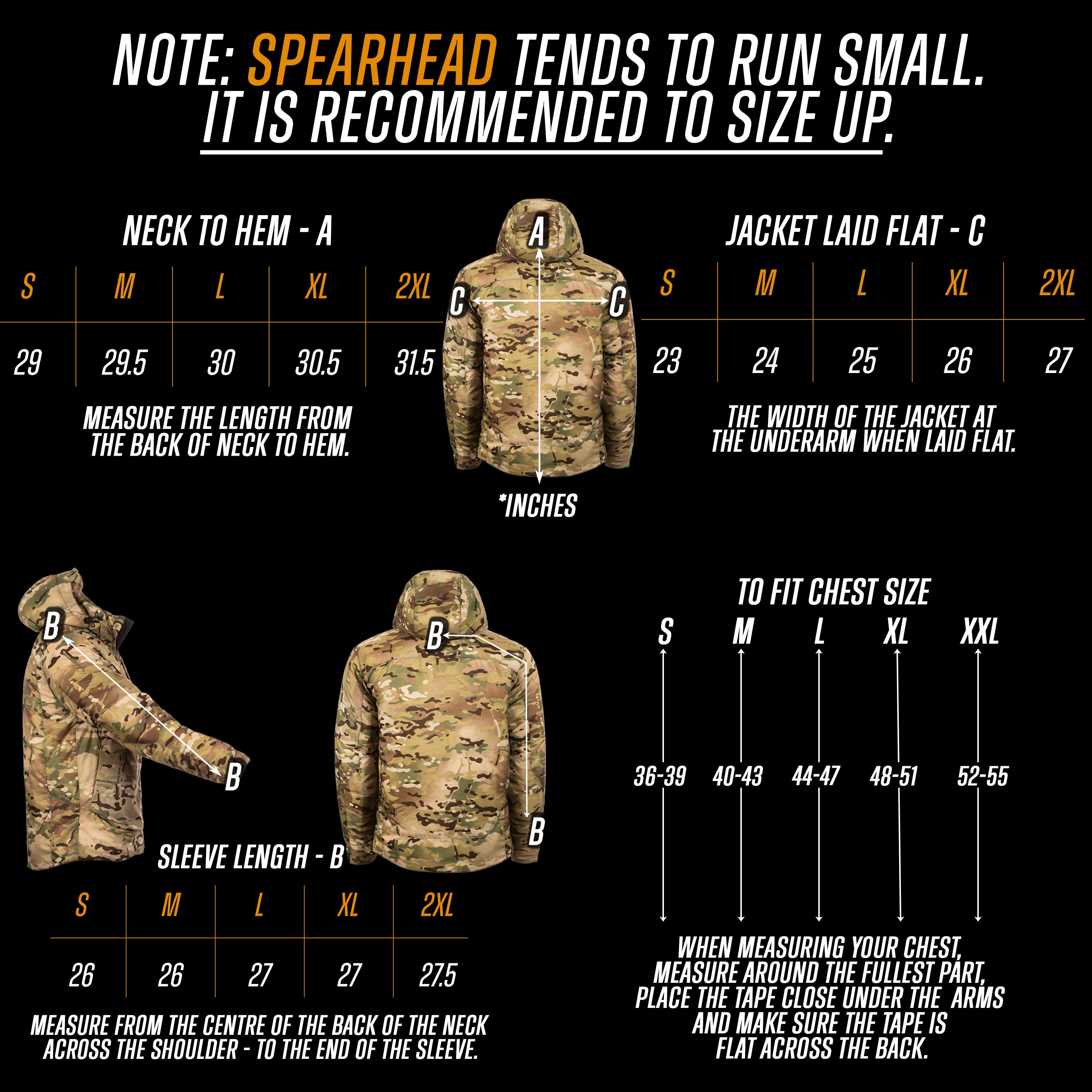 NOTE: SPEARHEAD TENDS TO RUN SMALL.
IT IS RECOMMENDED TO SIZE UP.

NECK TO HEM - A

| S | M | L | XL | 2XL |
|---|---|---|---|---|
| 29 | 29.5 | 30 | 30.5 | 31.5 |

MEASURE THE LENGTH FROM THE BACK OF NECK TO HEM.

A
C
C

*INCHES

JACKET LAID FLAT - C

| S | M | L | XL | 2XL |
|---|---|---|---|---|
| 23 | 24 | 25 | 26 | 27 |

THE WIDTH OF THE JACKET AT THE UNDERARM WHEN LAID FLAT.

B
B
B
B

SLEEVE LENGTH - B

| S | M | L | XL | 2XL |
|---|---|---|---|---|
| 26 | 26 | 27 | 27 | 27.5 |

MEASURE FROM THE CENTRE OF THE BACK OF THE NECK ACROSS THE SHOULDER - TO THE END OF THE SLEEVE.

TO FIT CHEST SIZE

| S | M | L | XL | XXL |
|---|---|---|---|---|
| 36-39 | 40-43 | 44-47 | 48-51 | 52-55 |

WHEN MEASURING YOUR CHEST, MEASURE AROUND THE FULLEST PART, PLACE THE TAPE CLOSE UNDER THE ARMS AND MAKE SURE THE TAPE IS FLAT ACROSS THE BACK.