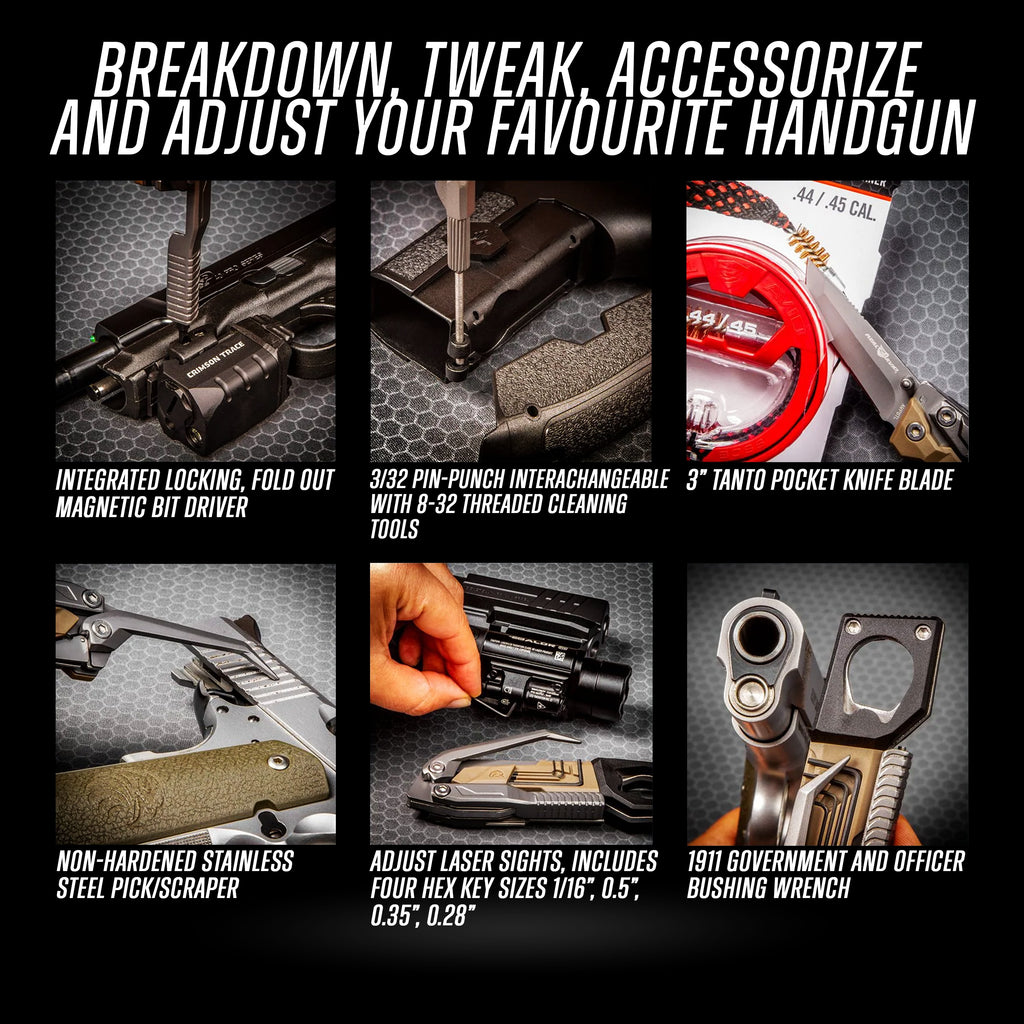 BREAKDOWN, TWEAK, ACCESSORIZE AND ADJUST YOUR FAVOURITE HANDGUN

CRIMSON TRACE

INTEGRATED LOCKING, FOLD OUT MAGNETIC BIT DRIVER

3/32 PIN-PUNCH INTERACHANGEABLE WITH 8-32 THREADED CLEANING TOOLS

.44 / .45 CAL.

.44/.45

3" TANTO POCKET KNIFE BLADE

NON-HARDENED STAINLESS STEEL PICK/SCRAPER

ADJUST LASER SIGHTS, INCLUDES FOUR HEX KEY SIZES 1/16", 0.5", 0.35", 0.28"

1911 GOVERNMENT AND OFFICER BUSHING WRENCH